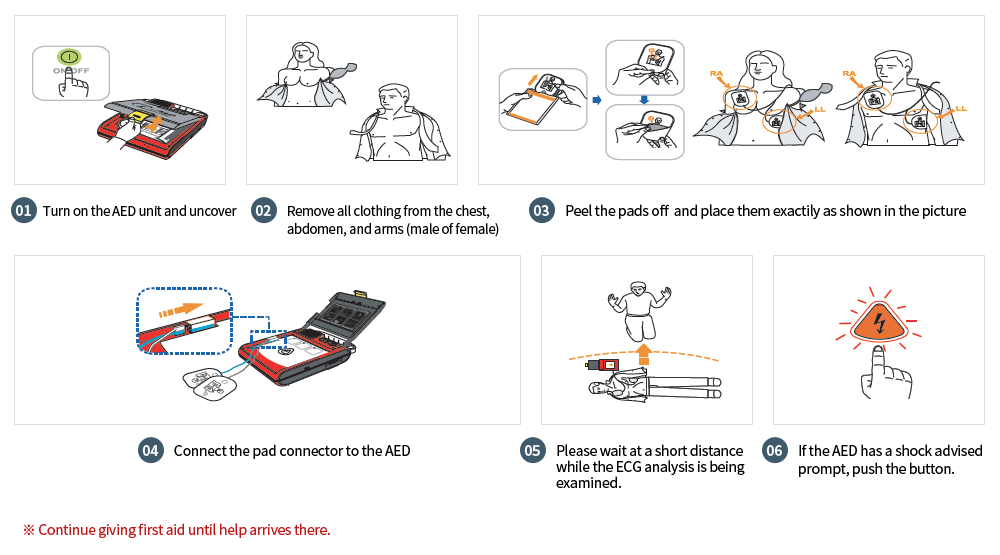 ON/OFF

01 Turn on the AED unit and uncover

02 Remove all clothing from the chest, abdomen, and arms (male of female)

RA
LL
RA
LL

03 Peel the pads off and place them exactly as shown in the picture

04 Connect the pad connector to the AED

05 Please wait at a short distance while the ECG analysis is being examined.

06 If the AED has a shock advised prompt, push the button.

※ Continue giving first aid until help arrives there.