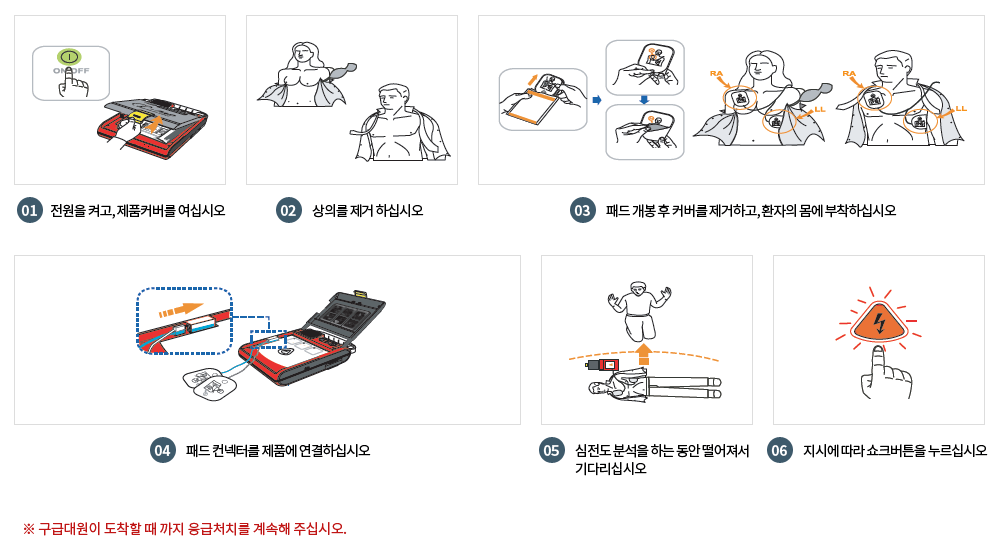 ON/OFF

01 전원을 켜고, 제품커버를 여십시오

02 상의를 제거 하십시오

RA
LL
RA
LL

03 패드 개봉 후 커버를 제거하고, 환자의 몸에 부착하십시오

04 패드 컨넥터를 제품에 연결하십시오

05 심전도 분석을 하는 동안 떨어져서 기다리십시오

06 지시에 따라 쇼크버튼을 누르십시오

※ 구급대원이 도착할 때 까지 응급처치를 계속해 주십시오.